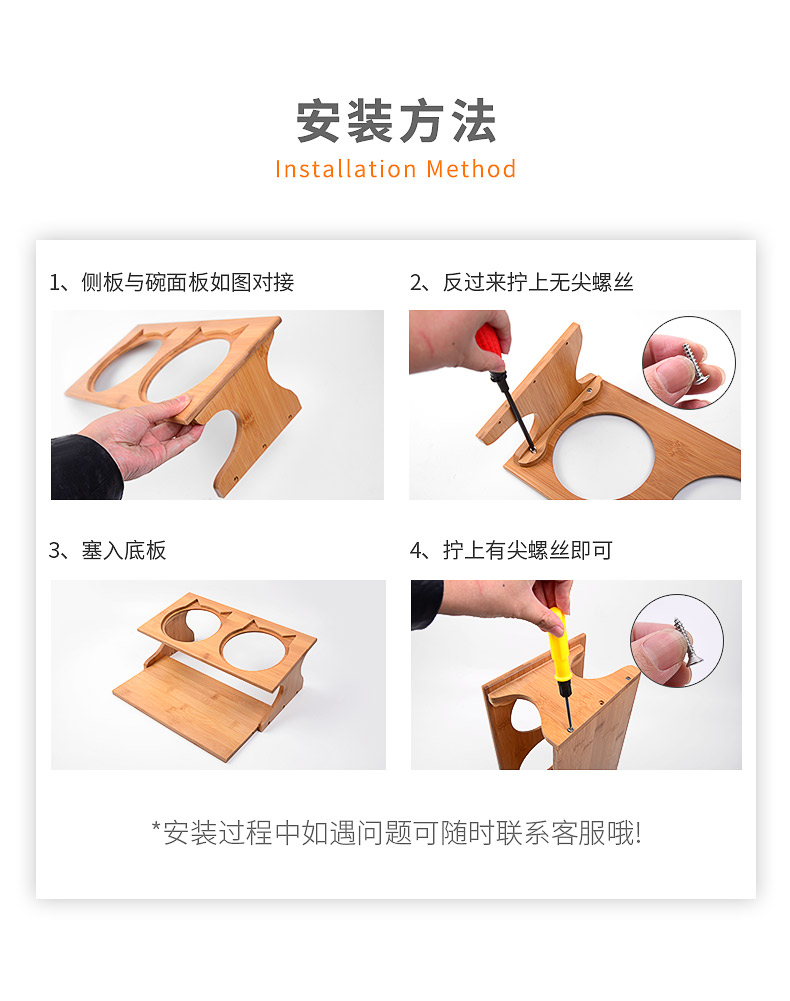 安装方法

Installation Method

1、侧板与碗面板如图对接

2、反过来拧上无尖螺丝

3、塞入底板

4、拧上有尖螺丝即可

*安装过程中如遇问题可随时联系客服哦!